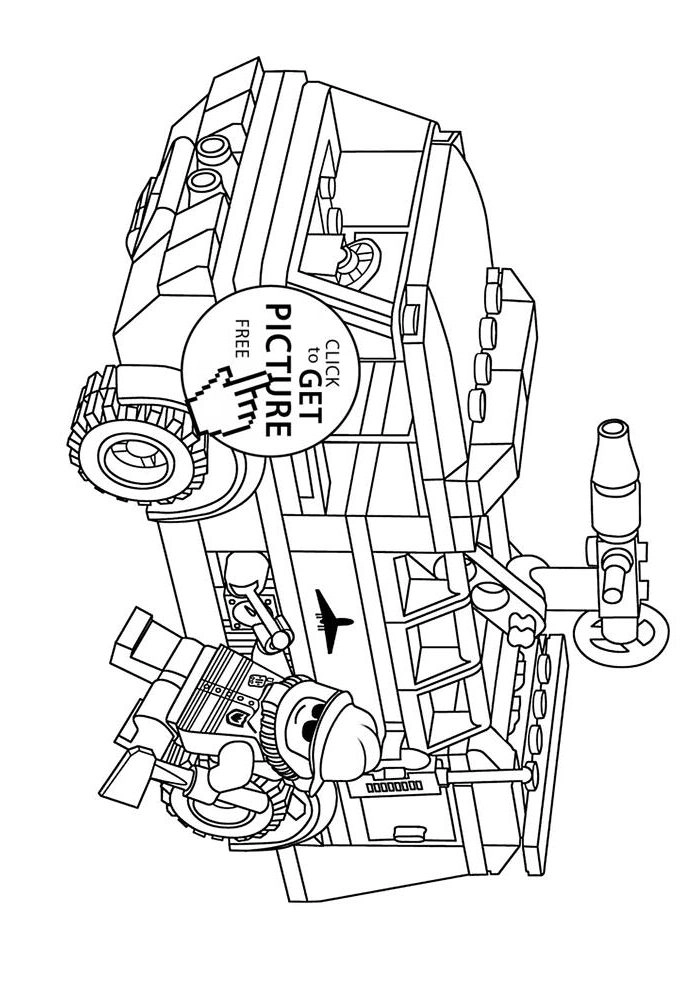 CLICK to GET PICTURE FREE